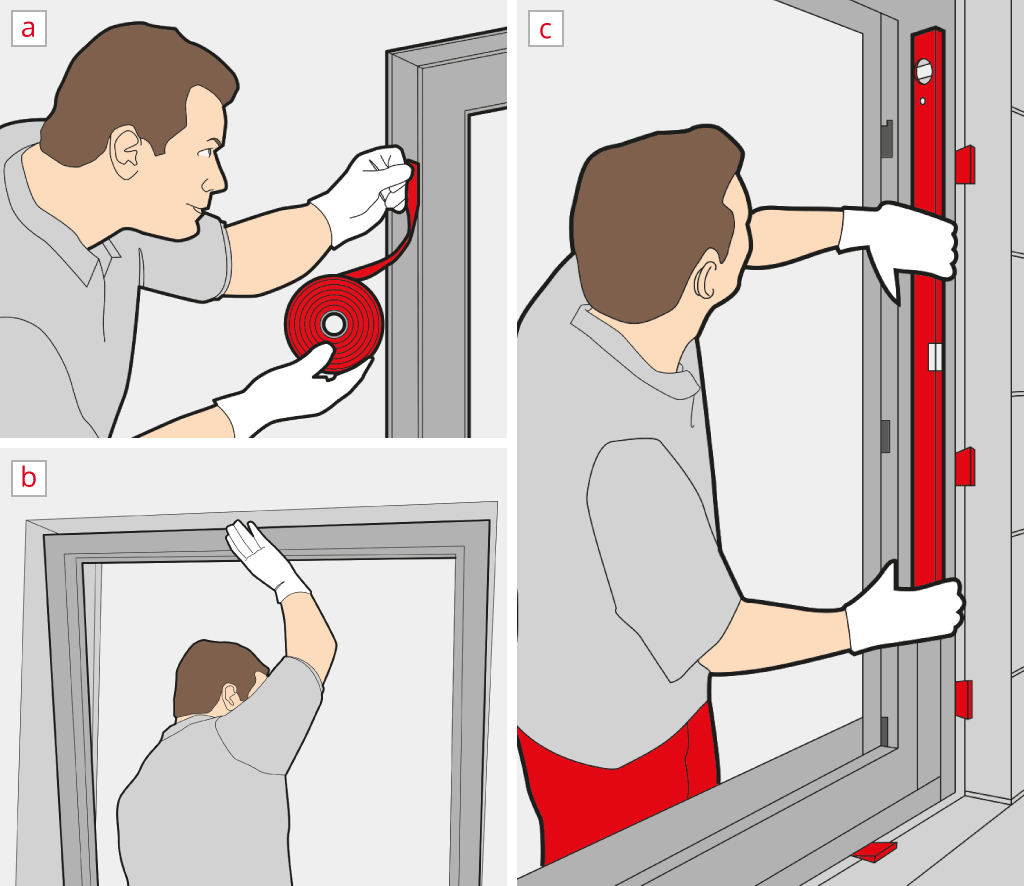 a

b

c